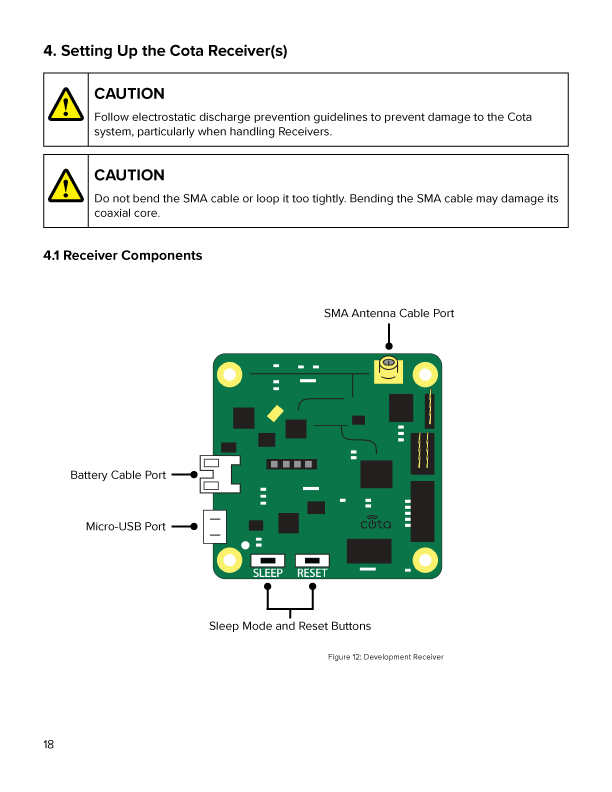 4. Setting Up the Cota Receiver(s)

CAUTION
Follow electrostatic discharge prevention guidelines to prevent damage to the Cota system, particularly when handling Receivers.

CAUTION
Do not bend the SMA cable or loop it too tightly. Bending the SMA cable may damage its coaxial core.

4.1 Receiver Components

SMA Antenna Cable Port

Battery Cable Port

Micro-USB Port

cota

SLEEP RESET

Sleep Mode and Reset Buttons

Figure 12: Development Receiver

18